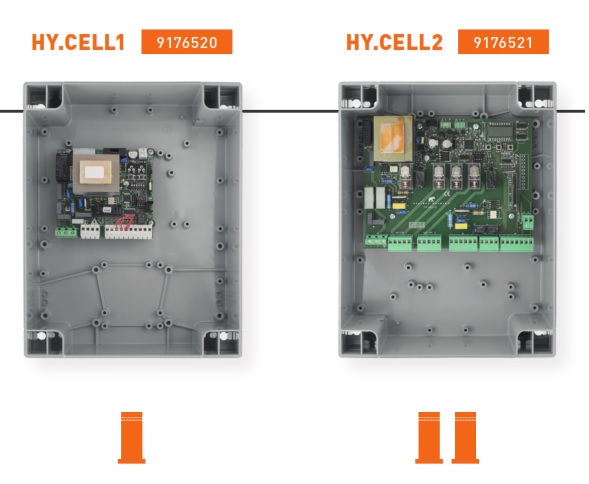 HY.CELL1 9176520

HY.CELL2 9176521